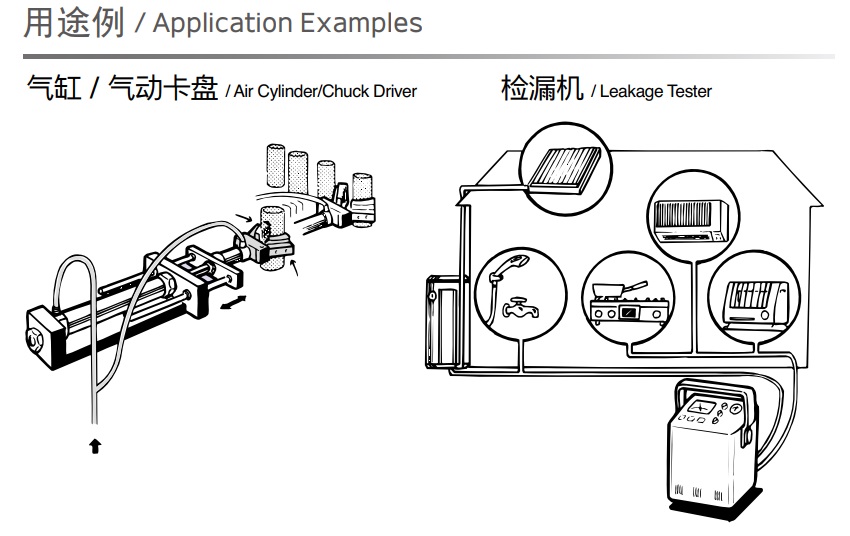 用途例 / Application Examples

气缸 / 气动卡盘 / Air Cylinder/Chuck Driver

检漏机 / Leakage Tester