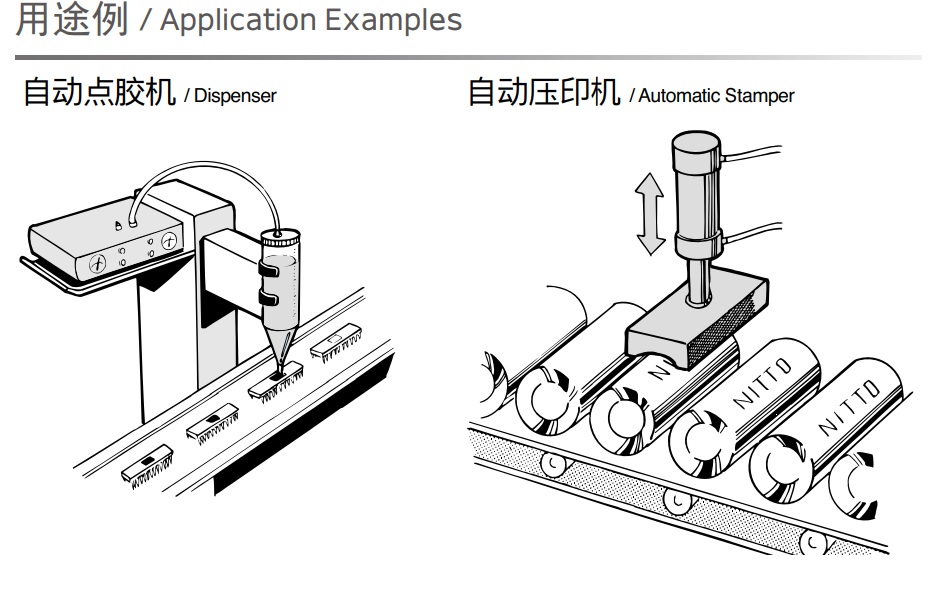 用途例 / Application Examples

自动点胶机 / Dispenser

自动压印机 / Automatic Stamper

N

NITTO

NITTO