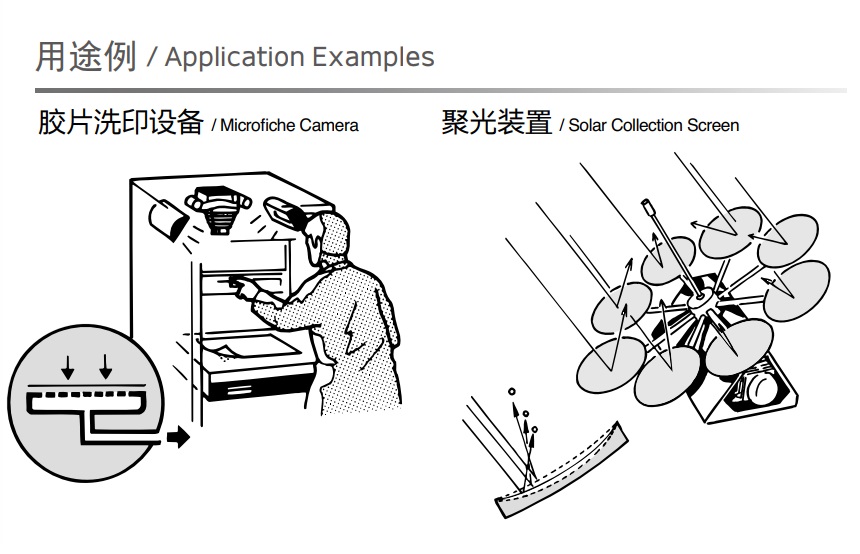 用途例 / Application Examples

胶片洗印设备 / Microfiche Camera

聚光装置 / Solar Collection Screen