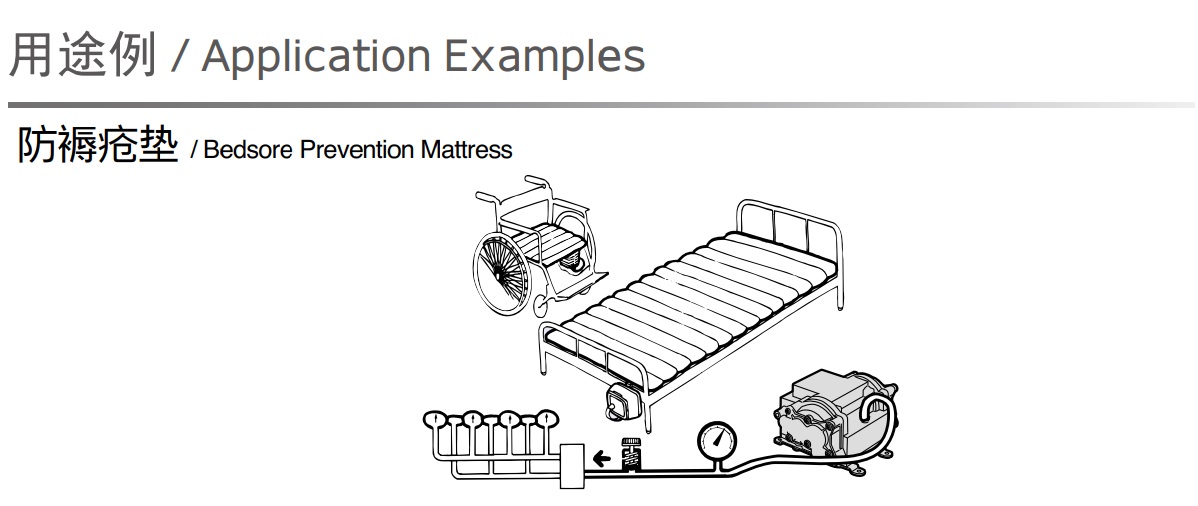 用途例 / Application Examples

防褥疮垫 / Bedsore Prevention Mattress