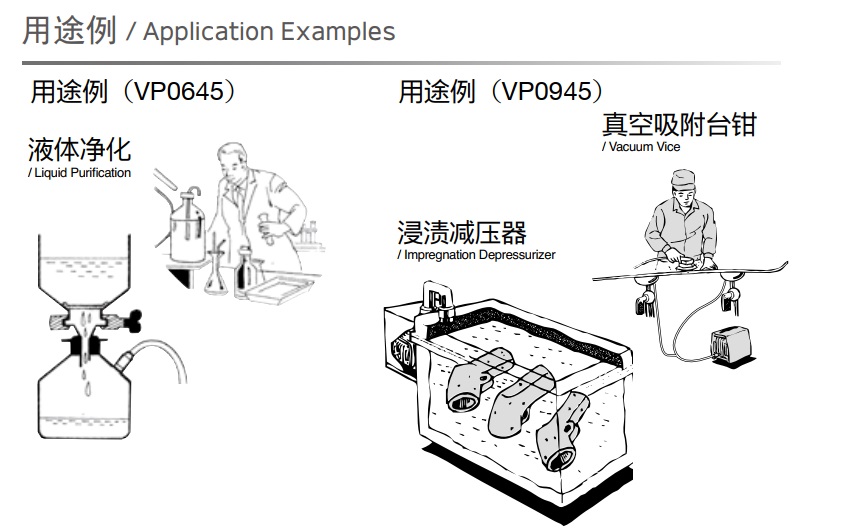 用途例 / Application Examples

用途例（VP0645）

液体净化
/ Liquid Purification

用途例（VP0945）

真空吸附台钳
/ Vacuum Vice

浸渍减压器
/ Impregnation Depressurizer