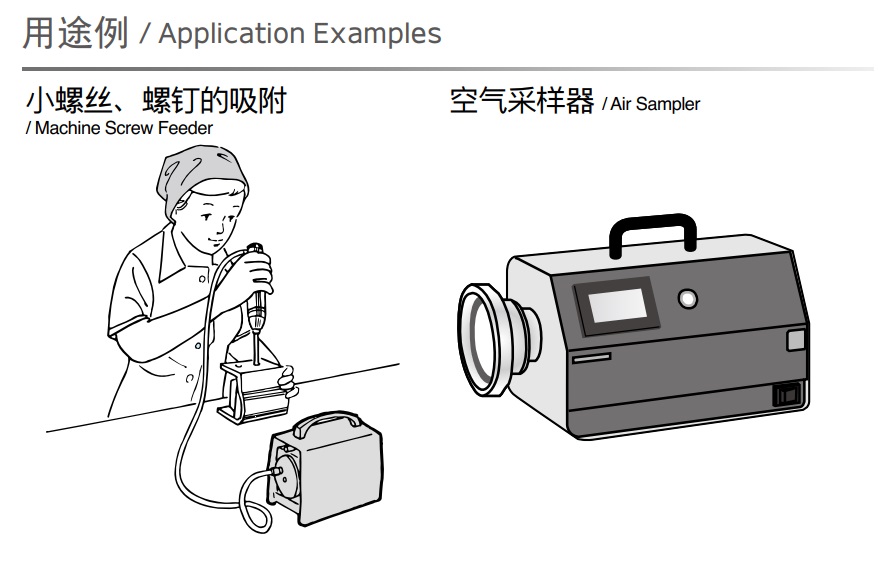 用途例 / Application Examples

小螺丝、螺钉的吸附
/ Machine Screw Feeder

空气采样器 / Air Sampler