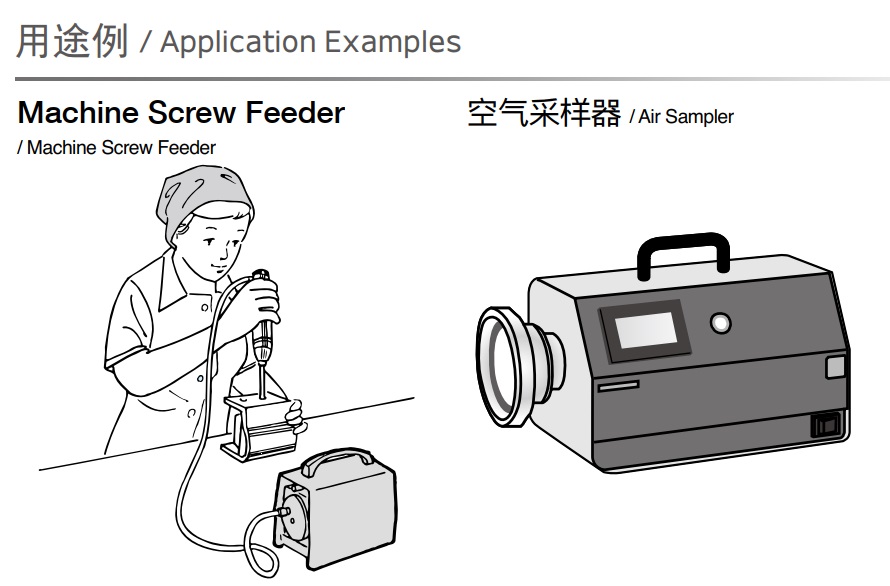 用途例 / Application Examples

Machine Screw Feeder
/ Machine Screw Feeder

空气采样器 / Air Sampler