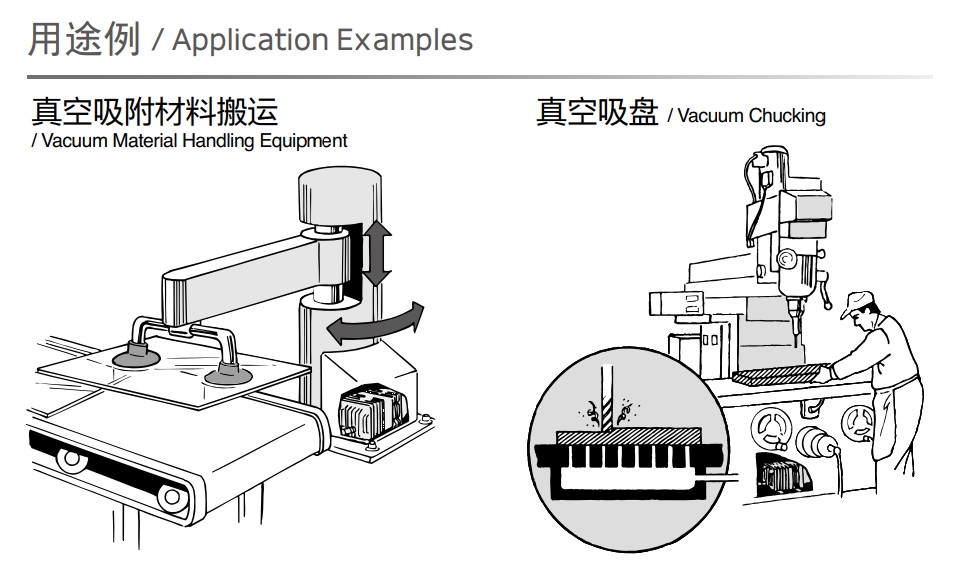 用途例 / Application Examples

真空吸附材料搬运
/ Vacuum Material Handling Equipment

真空吸盘 / Vacuum Chucking