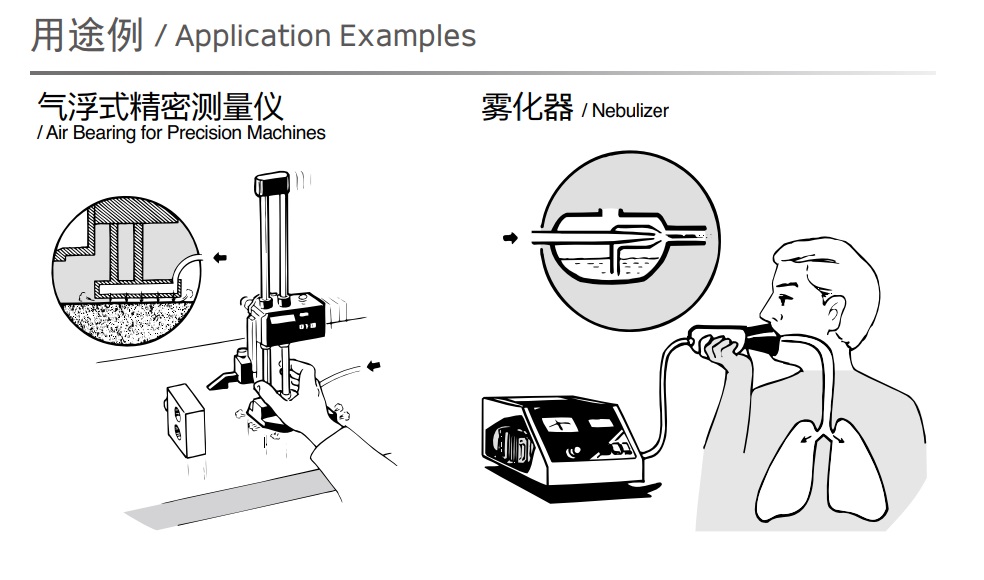 用途例 / Application Examples

气浮式精密测量仪
/ Air Bearing for Precision Machines

雾化器 / Nebulizer