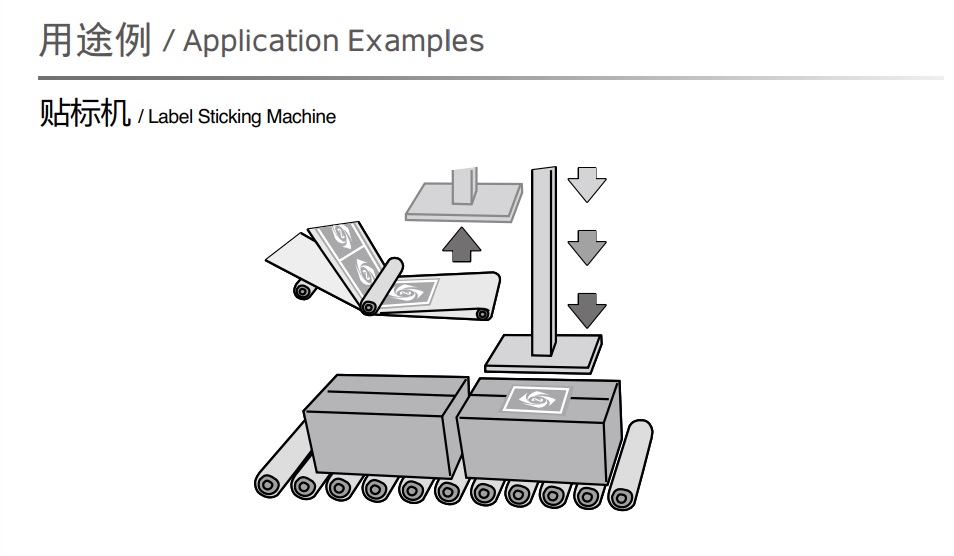 用途例 / Application Examples

贴标机 / Label Sticking Machine