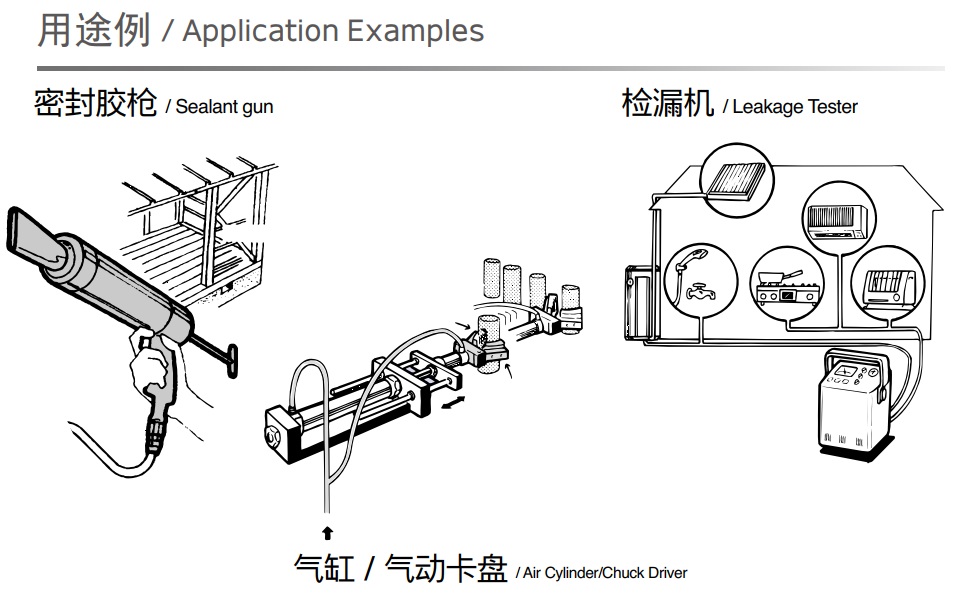 用途例 / Application Examples

密封胶枪 / Sealant gun

检漏机 / Leakage Tester

气缸 / 气动卡盘 / Air Cylinder/Chuck Driver