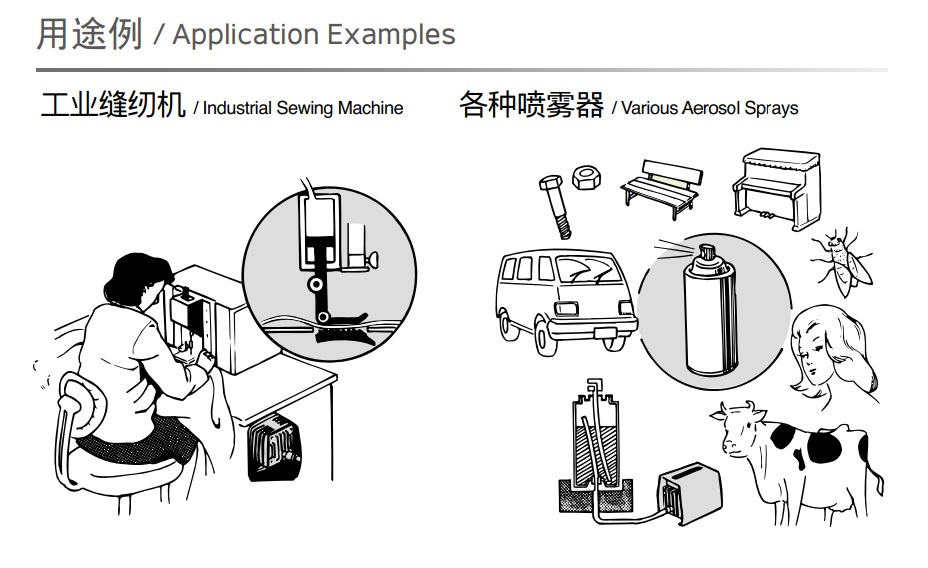 用途例 / Application Examples

工业缝纫机 / Industrial Sewing Machine

各种喷雾器 / Various Aerosol Sprays