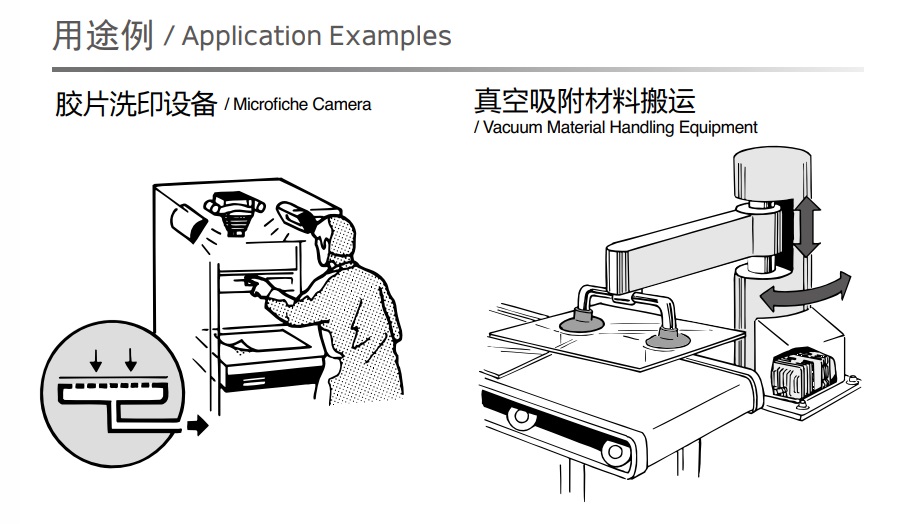 用途例 / Application Examples

胶片洗印设备 / Microfiche Camera

真空吸附材料搬运 / Vacuum Material Handling Equipment