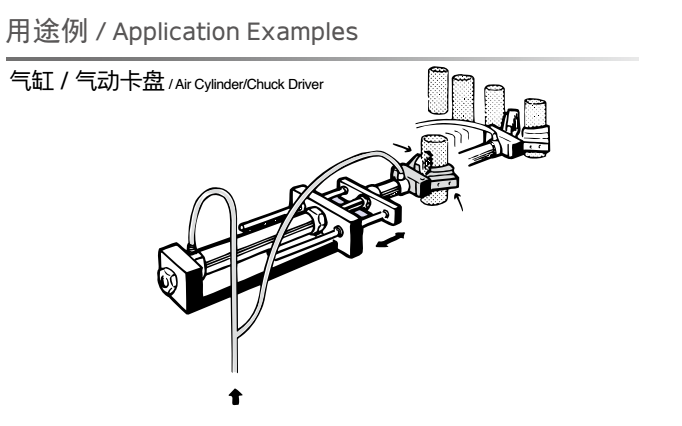 用途例 / Application Examples

气缸 / 气动卡盘 / Air Cylinder/Chuck Driver