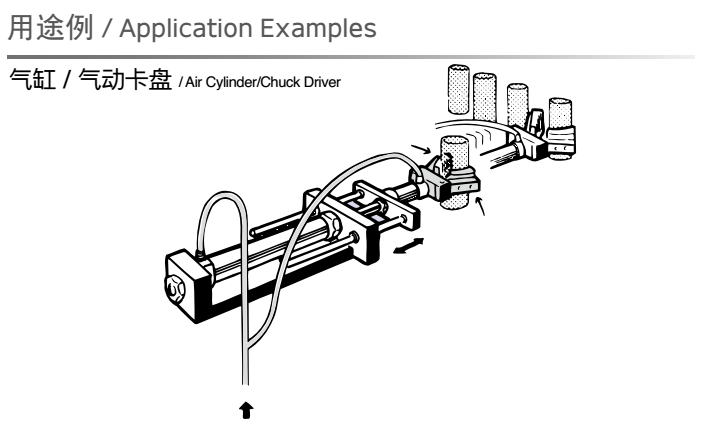 用途例 / Application Examples

气缸 / 气动卡盘 / Air Cylinder/Chuck Driver