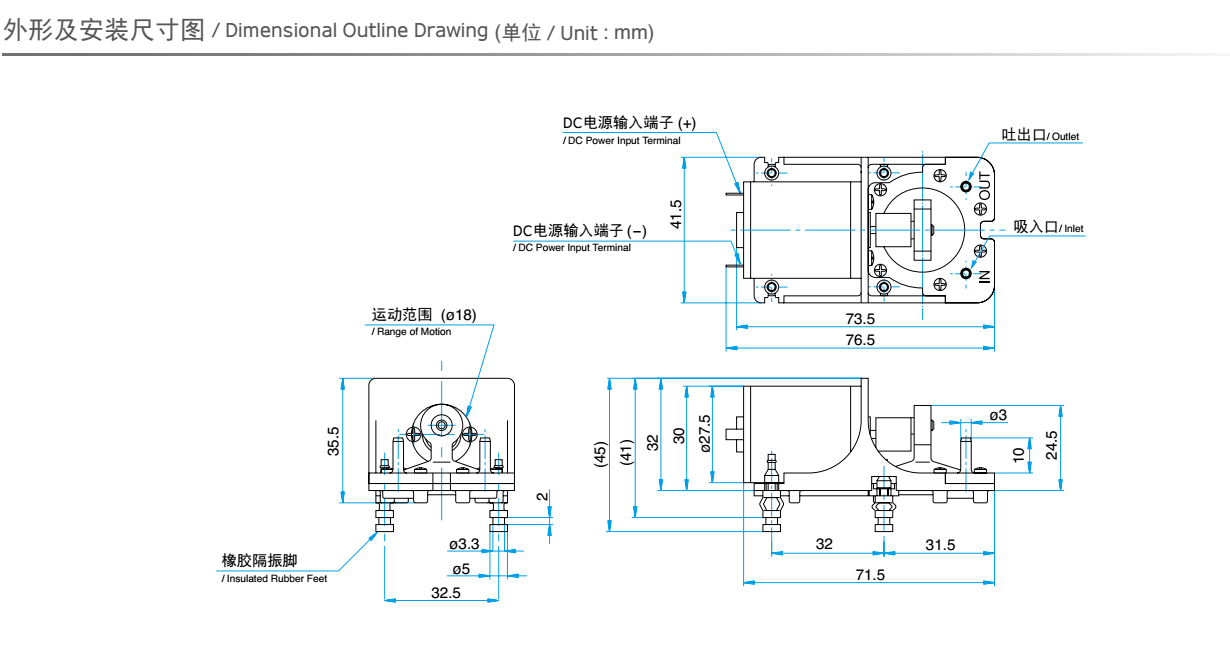 外形及安装尺寸图 / Dimensional Outline Drawing (单位 / Unit : mm)

DC电源输入端子 (+)
/ DC Power Input Terminal

DC电源输入端子 (−)
/ DC Power Input Terminal

吐出口/ Outlet

吸入口/ Inlet

OUT

IN

41.5

73.5

76.5

运动范围 (ø18)
/ Range of Motion

35.5

2

ø3.3

ø5

32.5

橡胶隔振脚
/ Insulated Rubber Feet

(45)

(41)

32

30

ø27.5

ø3

10

24.5

32

31.5

71.5