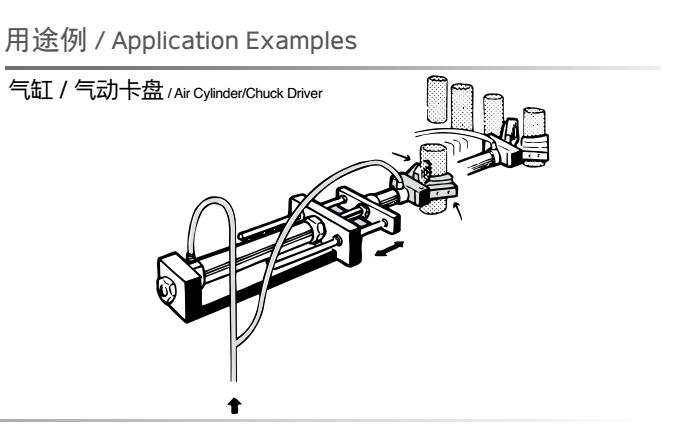 用途例 / Application Examples

气缸 / 气动卡盘 / Air Cylinder/Chuck Driver