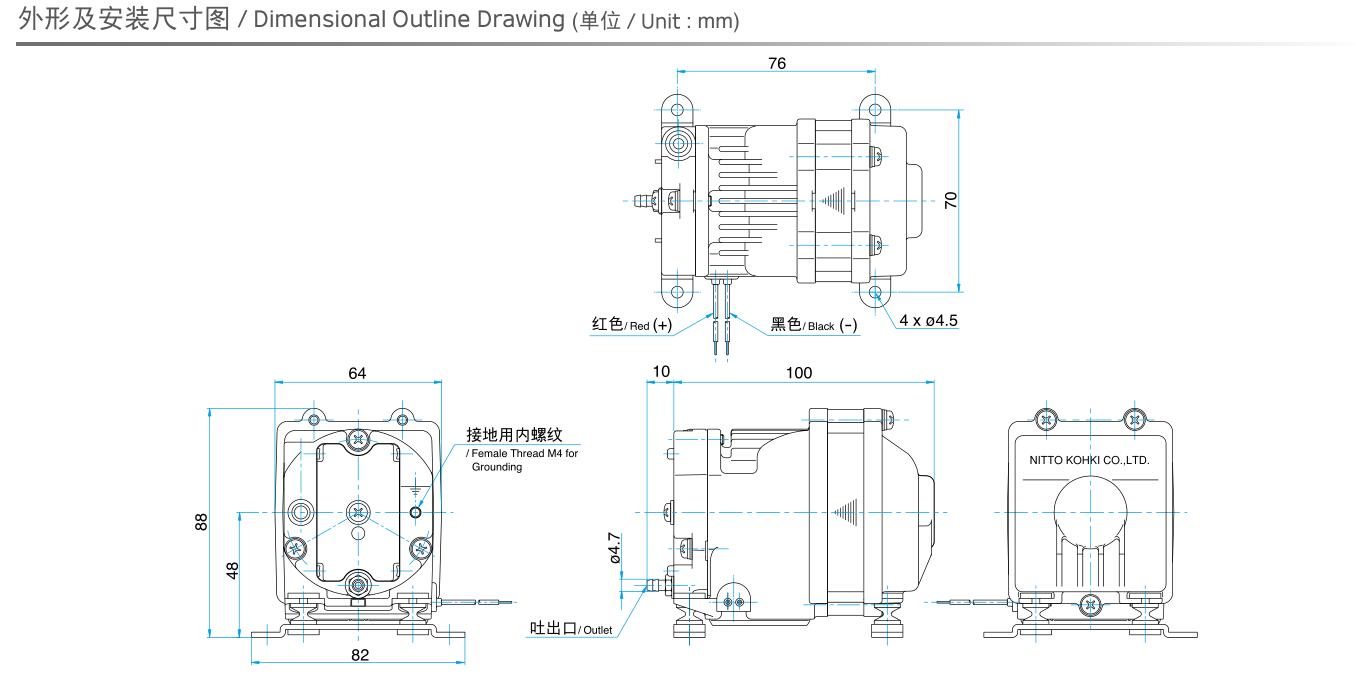 外形及安装尺寸图 / Dimensional Outline Drawing (单位 / Unit : mm)

76

70

红色/ Red (+)

黑色/ Black (-)

4 x ø4.5

64

88

48

82

接地用内螺纹
/ Female Thread M4 for Grounding

10

100

ø4.7

吐出口/ Outlet

NITTO KOHKI CO.,LTD.