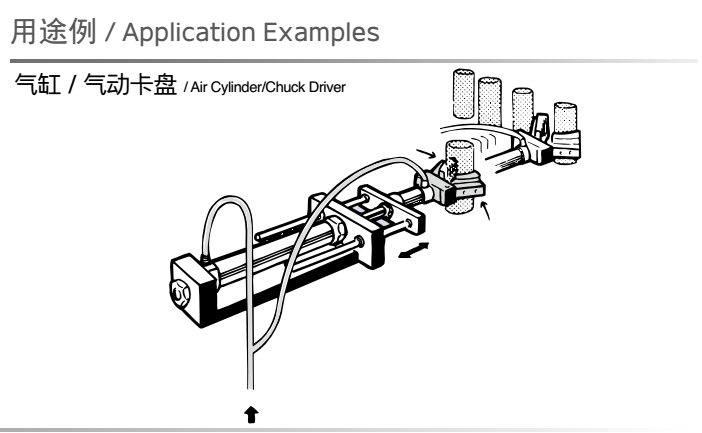 用途例 / Application Examples

气缸 / 气动卡盘 / Air Cylinder/Chuck Driver