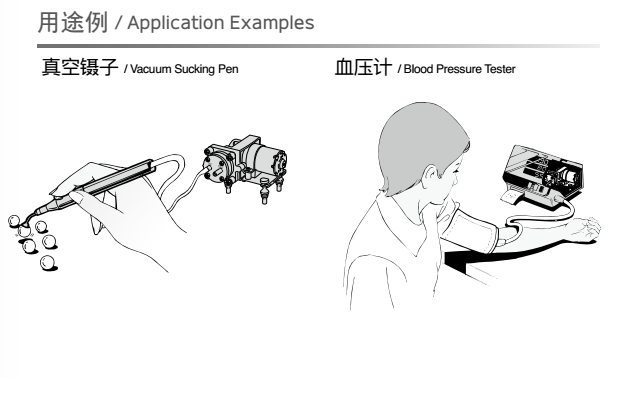 用途例 / Application Examples

真空镊子 / Vacuum Sucking Pen

血压计 / Blood Pressure Tester