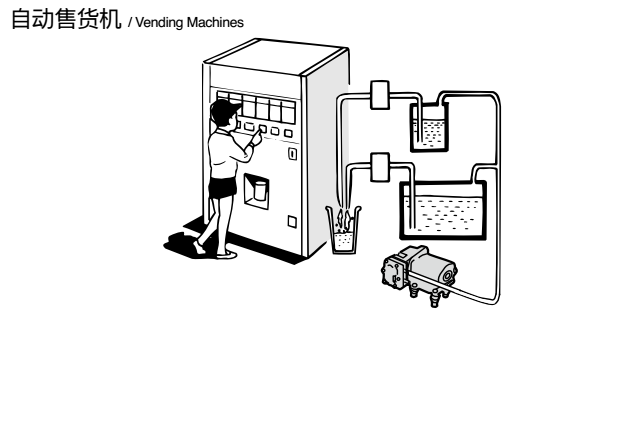 自动售货机 / Vending Machines