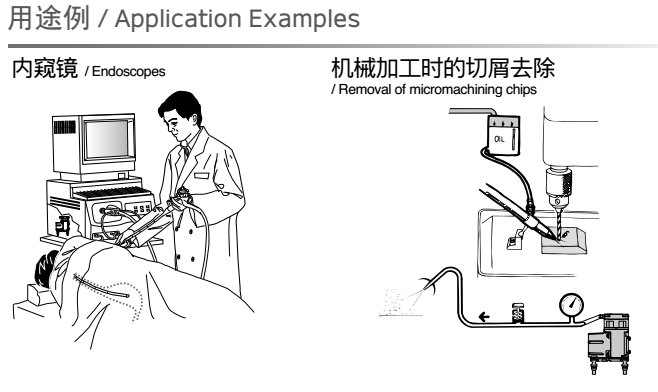 用途例 / Application Examples

内窥镜 / Endoscopes

机械加工时的切屑去除 / Removal of micromachining chips

OIL