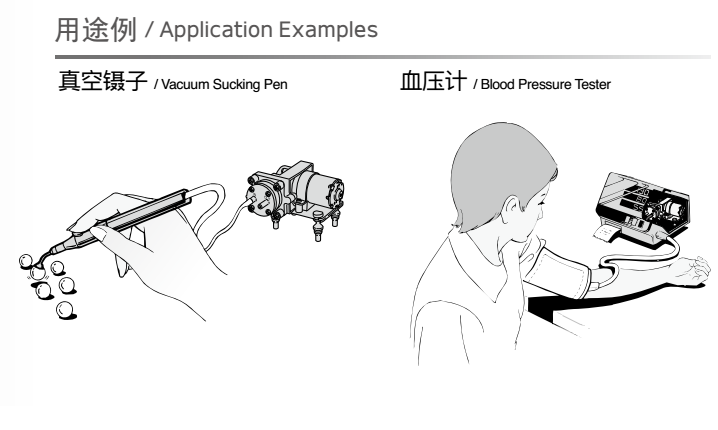 用途例 / Application Examples

真空镊子 / Vacuum Sucking Pen

血压计 / Blood Pressure Tester