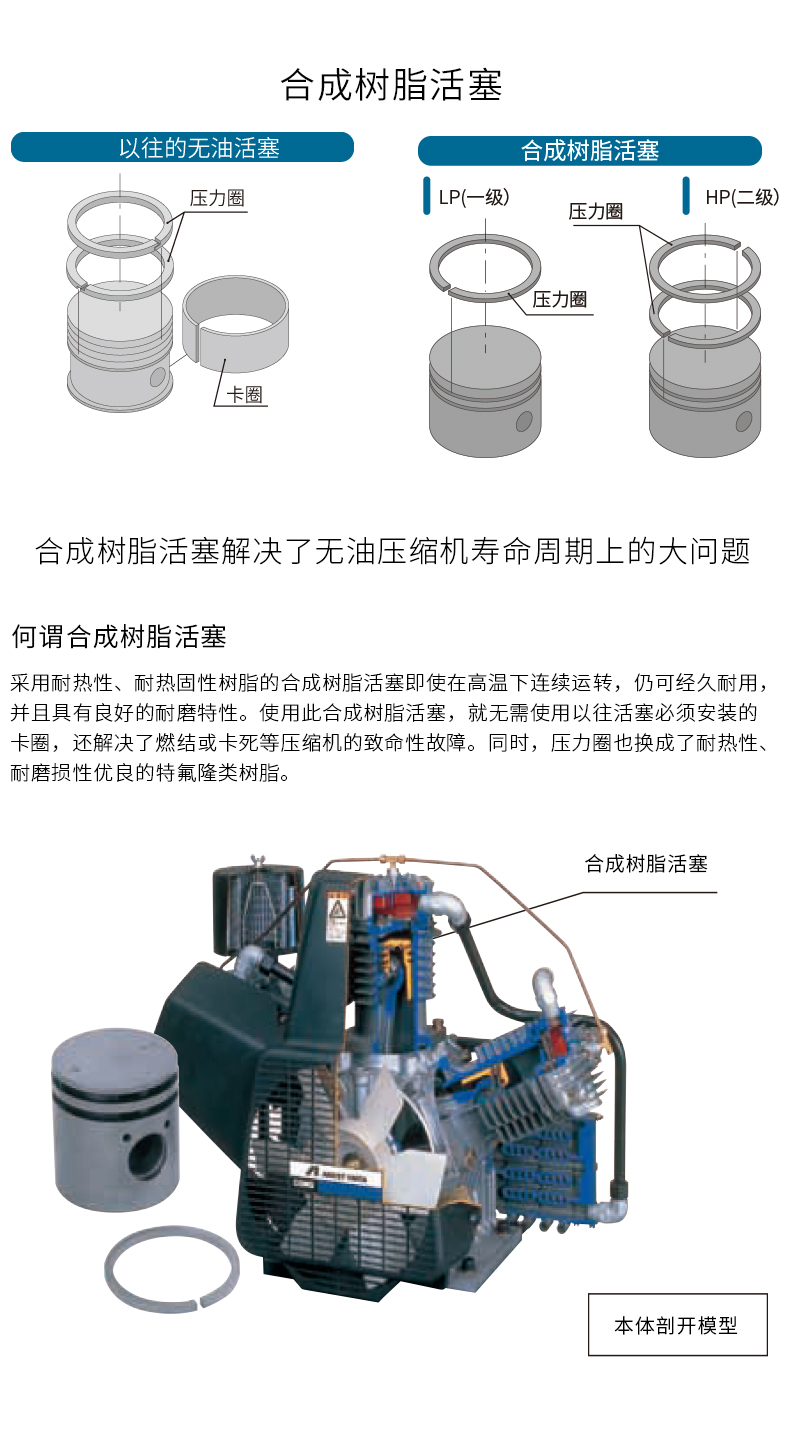 合成树脂活塞

以往的无油活塞

压力圈

卡圈

合成树脂活塞

LP(一级)

压力圈

HP(二级)

压力圈

合成树脂活塞解决了无油压缩机寿命周期上的大问题

何谓合成树脂活塞

采用耐热性、耐热固性树脂的合成树脂活塞即使在高温下连续运转，仍可经久耐用，并且具有良好的耐磨特性。使用此合成树脂活塞，就无需使用以往活塞必须安装的卡圈，还解决了燃结或卡死等压缩机的致命性故障。同时，压力圈也换成了耐热性、耐磨损性优良的特氟隆类树脂。

合成树脂活塞

本体剖开模型