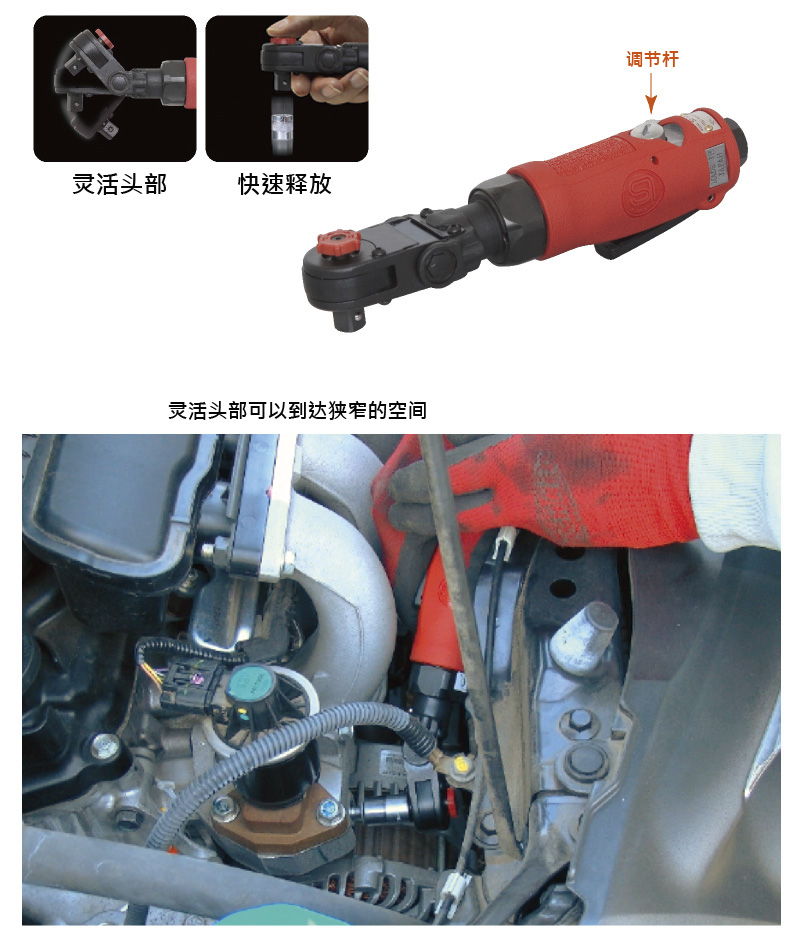 灵活头部

快速释放

调节杆

灵活头部可以到达狭窄的空间