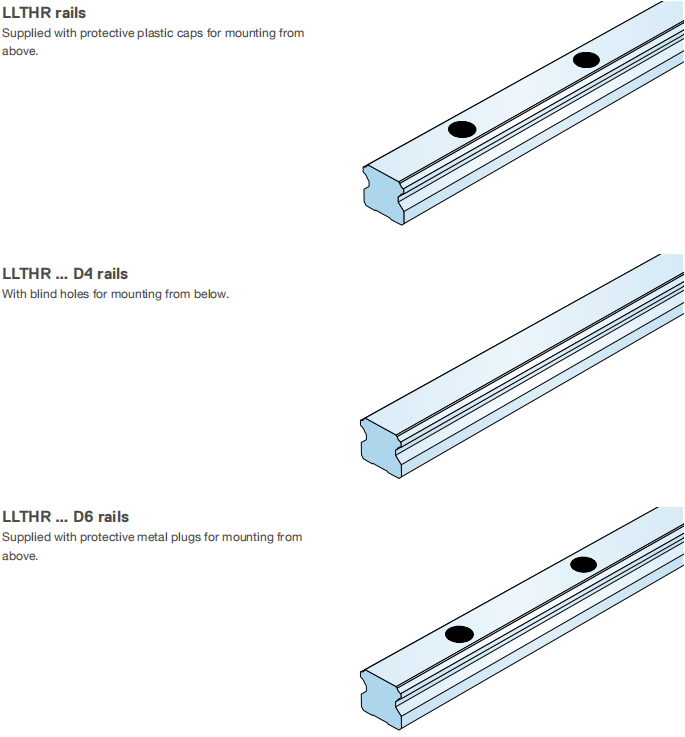 LLTHR rails
Supplied with protective plastic caps for mounting from above.

LLTHR ... D4 rails
With blind holes for mounting from below.

LLTHR ... D6 rails
Supplied with protective metal plugs for mounting from above.