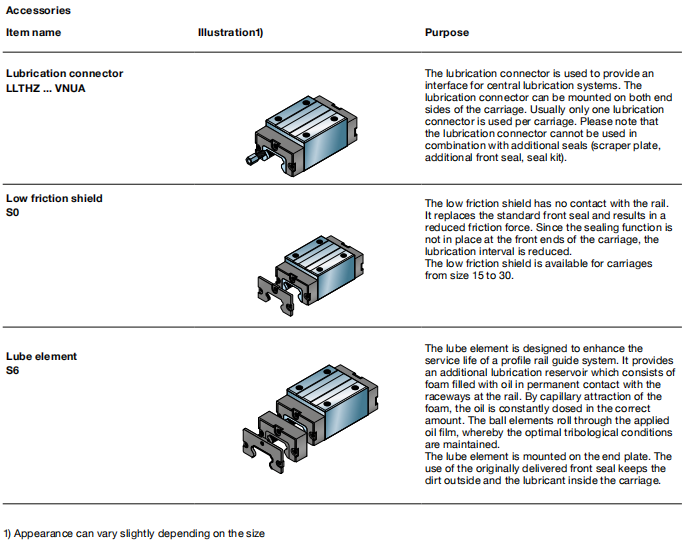 Accessories

| Item name | Illustration1) | Purpose |
|---|---|---|
| Lubrication connector LLTHZ ... VNUA | | The lubrication connector is used to provide an interface for central lubrication systems. The lubrication connector can be mounted on both end sides of the carriage. Usually only one lubrication connector is used per carriage. Please note that the lubrication connector cannot be used in combination with additional seals (scraper plate, additional front seal, seal kit). |
| Low friction shield S0 | | The low friction shield has no contact with the rail. It replaces the standard front seal and results in a reduced friction force. Since the sealing function is not in place at the front ends of the carriage, the lubrication interval is reduced. The low friction shield is available for carriages from size 15 to 30. |
| Lube element S6 | | The lube element is designed to enhance the service life of a profile rail guide system. It provides an additional lubrication reservoir which consists of foam filled with oil in permanent contact with the raceways at the rail. By capillary attraction of the foam, the oil is constantly dosed in the correct amount. The ball elements roll through the applied oil film, whereby the optimal tribological conditions are maintained. The lube element is mounted on the end plate. The use of the originally delivered front seal keeps the dirt outside and the lubricant inside the carriage. |

1) Appearance can vary slightly depending on the size