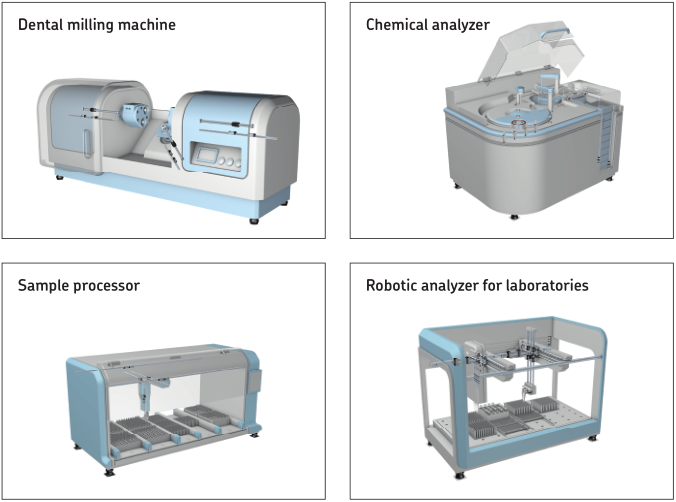 Dental milling machine

Chemical analyzer

Sample processor

Robotic analyzer for laboratories