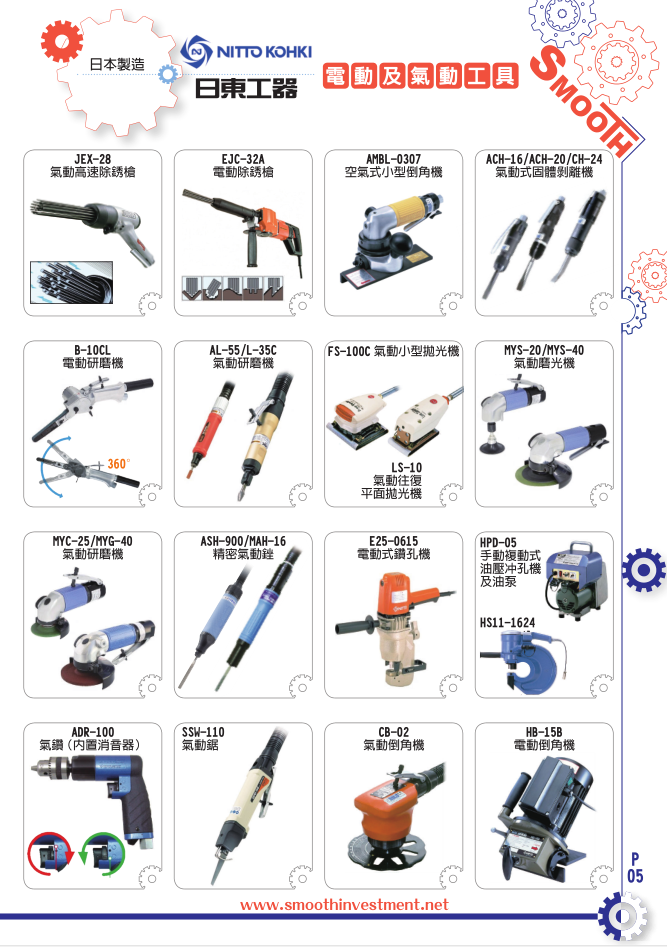 日本製造

NITTO KOHKI
日東工器

電動及氣動工具

SMOOTH

JEX-28
氣動高速除銹槍

EJC-32A
電動除銹槍

AMBL-0307
空氣式小型倒角機

ACH-16/ACH-20/CH-24
氣動式固體剝離機

B-10CL
電動研磨機

360°

AL-55/L-35C
氣動研磨機

FS-100C 氣動小型拋光機

LS-10
氣動往復
平面拋光機

MYS-20/MYS-40
氣動磨光機

MYC-25/MYG-40
氣動研磨機

ASH-900/MAH-16
精密氣動銼

E25-0615
電動式鑽孔機

HPD-05
手動複動式
油壓沖孔機
及油泵

HS11-1624

ADR-100
氣鑽(內置消音器)

SSW-110
氣動鋸

CB-02
氣動倒角機

HB-15B
電動倒角機

P
05

www.smoothinvestment.net